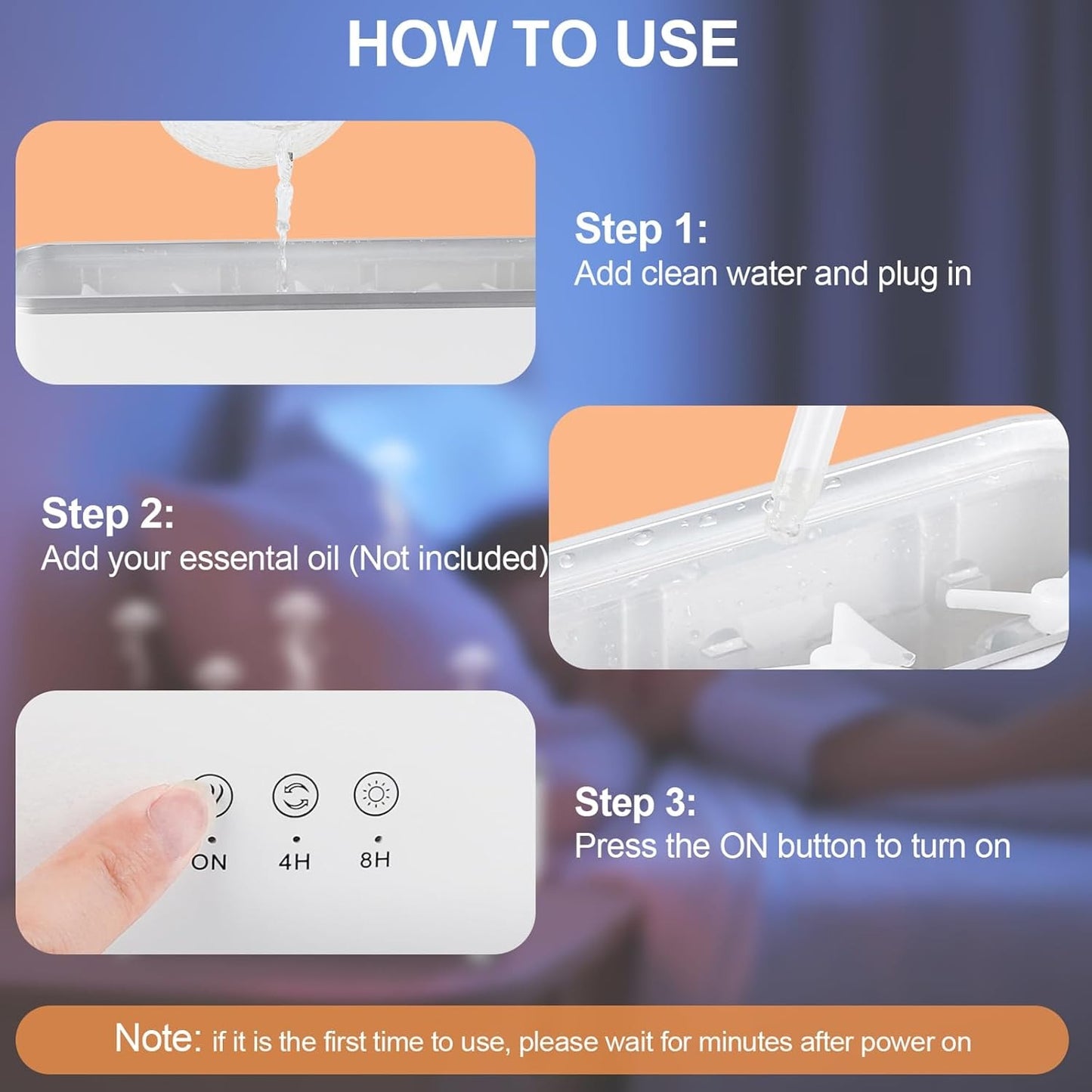 HOW TO USE

Step 1:
Add clean water and plug in

Step 2:
Add your essental oil (Not included)

ON 4H 8H

Step 3:
Press the ON button to turn on

Note: if it is the first time to use, please wait for minutes after power on